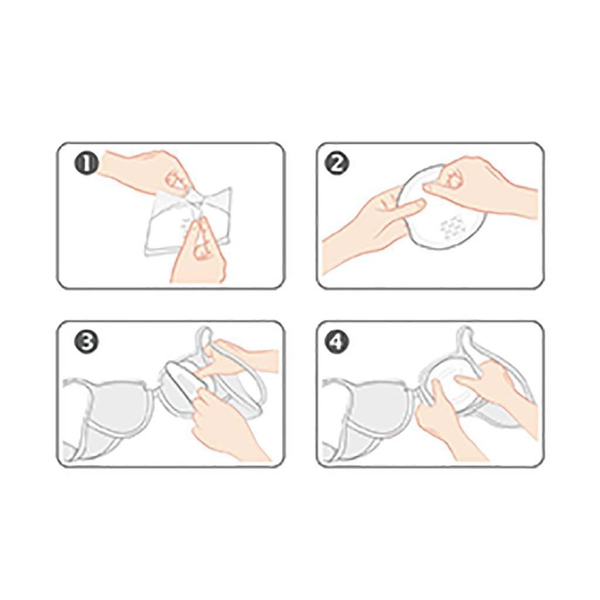 1
2
3
4